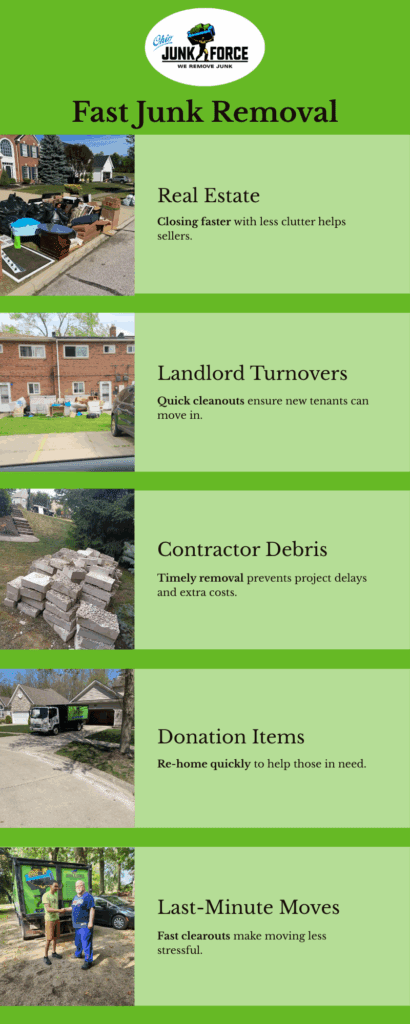 Ohio JUNK FORCE
WE REMOVE JUNK

Fast Junk Removal

Real Estate

Closing faster with less clutter helps sellers.

Landlord Turnovers

Quick cleanouts ensure new tenants can move in.

Contractor Debris

Timely removal prevents project delays and extra costs.

Donation Items

Re-home quickly to help those in need.

Last-Minute Moves

Fast clearouts make moving less stressful.