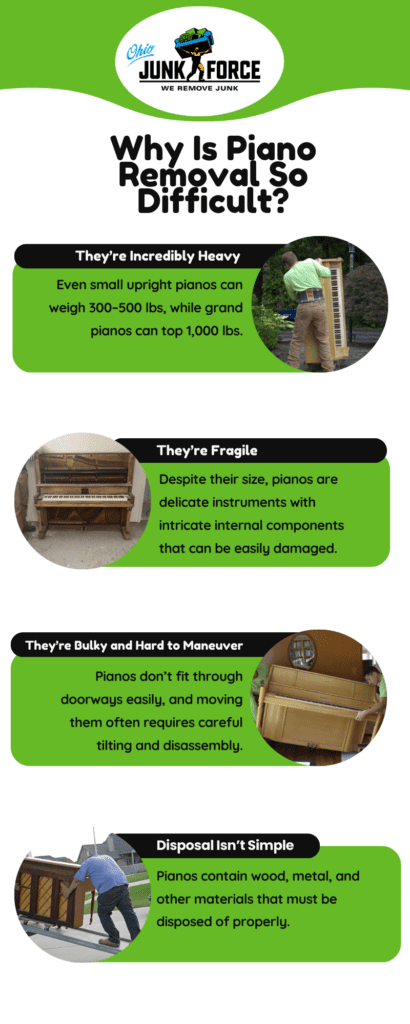 Ohio
JUNK FORCE
WE REMOVE JUNK

Why Is Piano Removal So Difficult?

They're Incredibly Heavy

Even small upright pianos can weigh 300-500 lbs, while grand pianos can top 1,000 lbs.

They're Fragile

Despite their size, pianos are delicate instruments with intricate internal components that can be easily damaged.

They're Bulky and Hard to Maneuver

Pianos don't fit through doorways easily, and moving them often requires careful tilting and disassembly.

Disposal Isn't Simple

Pianos contain wood, metal, and other materials that must be disposed of properly.